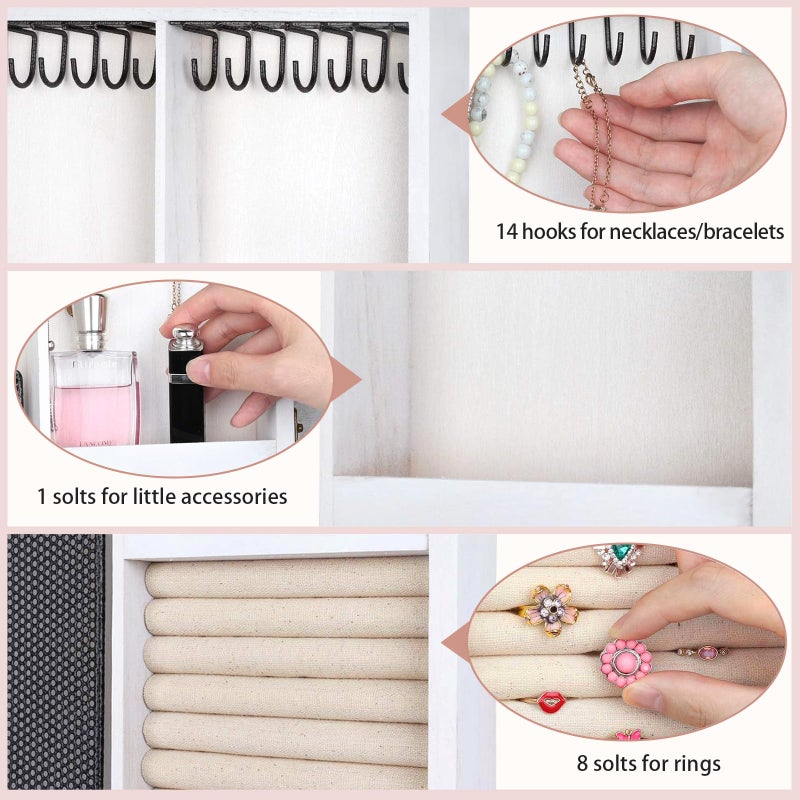 14 hooks for necklaces/bracelets

LANCOME

1 solts for little accessories

8 solts for rings